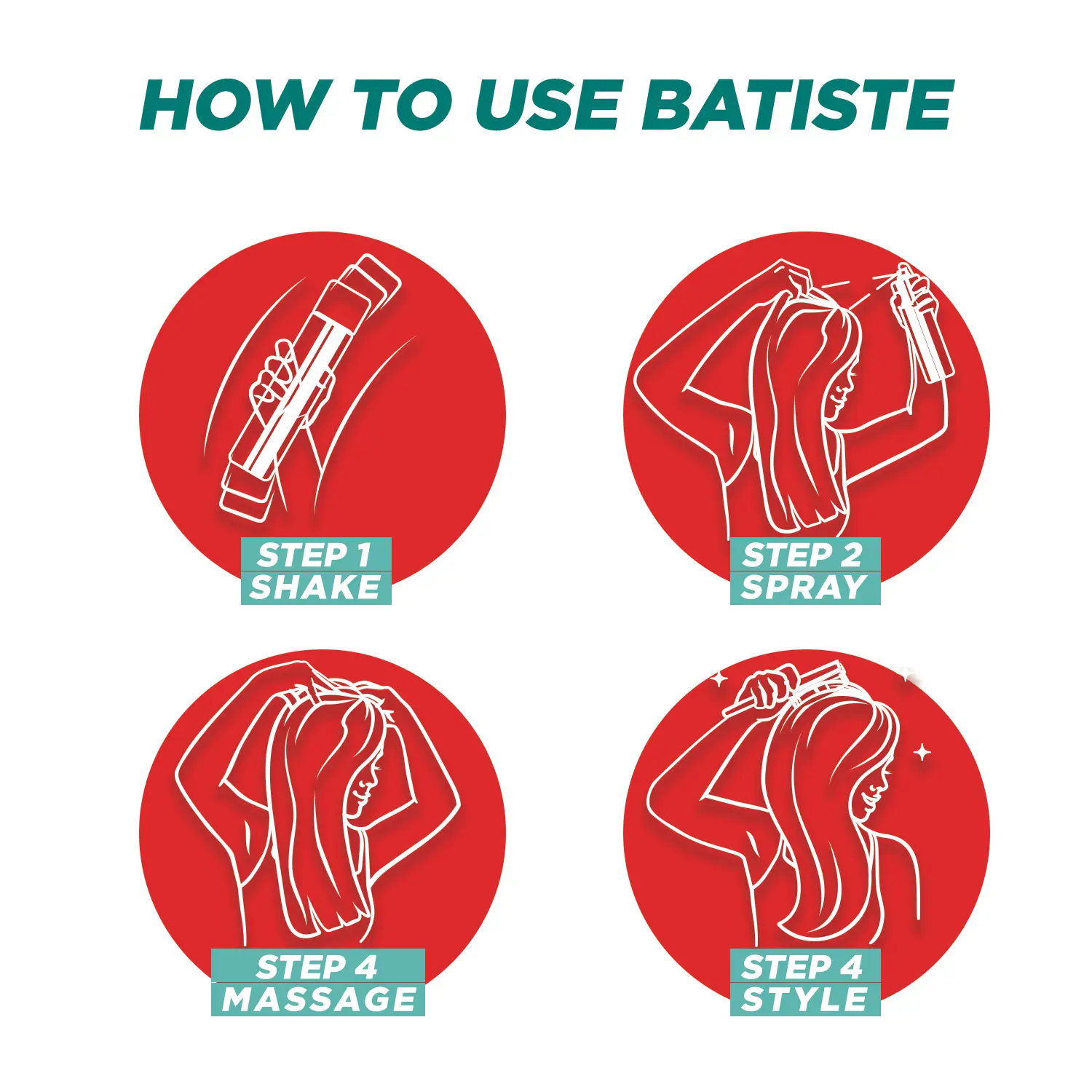 HOW TO USE BATISTE

STEP 1
SHAKE

STEP 2
SPRAY

STEP 4
MASSAGE

STEP 4
STYLE