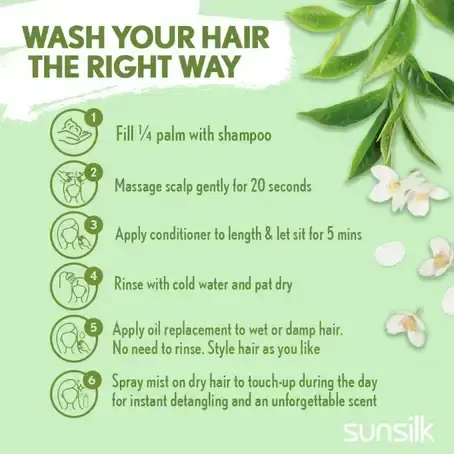 WASH YOUR HAIR THE RIGHT WAY

1 Fill ¼ palm with shampoo

2 Massage scalp gently for 20 seconds

3 Apply conditioner to length & let sit for 5 mins

4 Rinse with cold water and pat dry

5 Apply oil replacement to wet or damp hair. No need to rinse. Style hair as you like

6 Spray mist on dry hair to touch-up during the day for instant detangling and an unforgettable scent

sunsilk